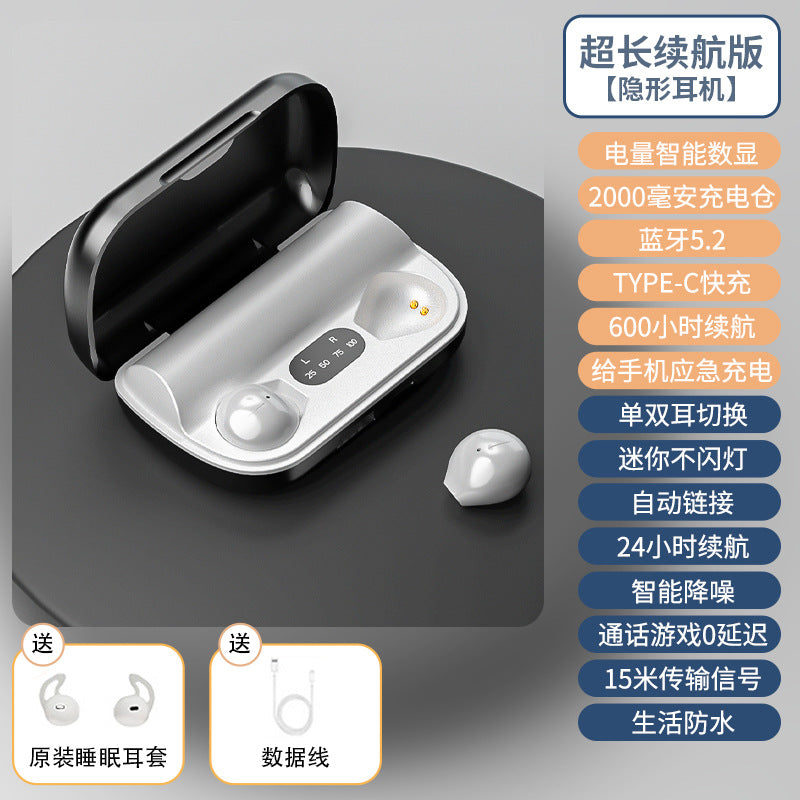 超长续航版
【隐形耳机】

电量智能数显
2000毫安充电仓
蓝牙5.2
TYPE-C快充
600小时续航
给手机应急充电
单双耳切换
迷你不闪灯
自动链接
24小时续航
智能降噪
通话游戏0延迟
15米传输信号
生活防水

L R
25 50 75 100

送
原装睡眠耳套

送
数据线