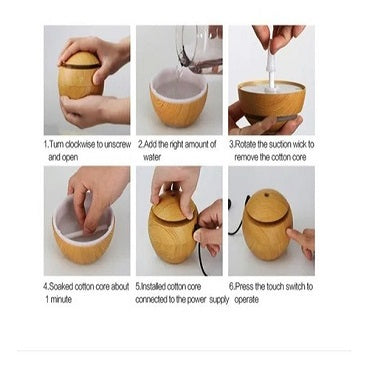 1.Turn clockwise to unscrew and open

2.Add the right amount of water

3.Rotate the suction wick to remove the cotton core

4.Soaked cotton core about 1 minute

5.Installed cotton core connected to the power supply

6.Press the touch switch to operate