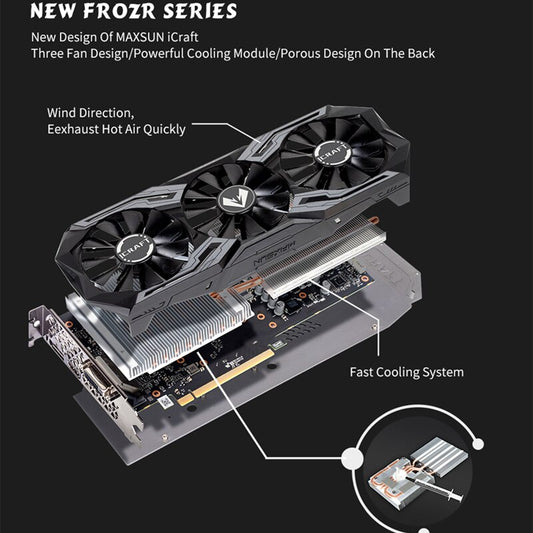 NEW FROZR SERIES

New Design Of MAXSUN iCraft
Three Fan Design/Powerful Cooling Module/Porous Design On The Back

Wind Direction,
Eexhaust Hot Air Quickly

iCRAFT

iCRAFT

MAXSUN

Fast Cooling System