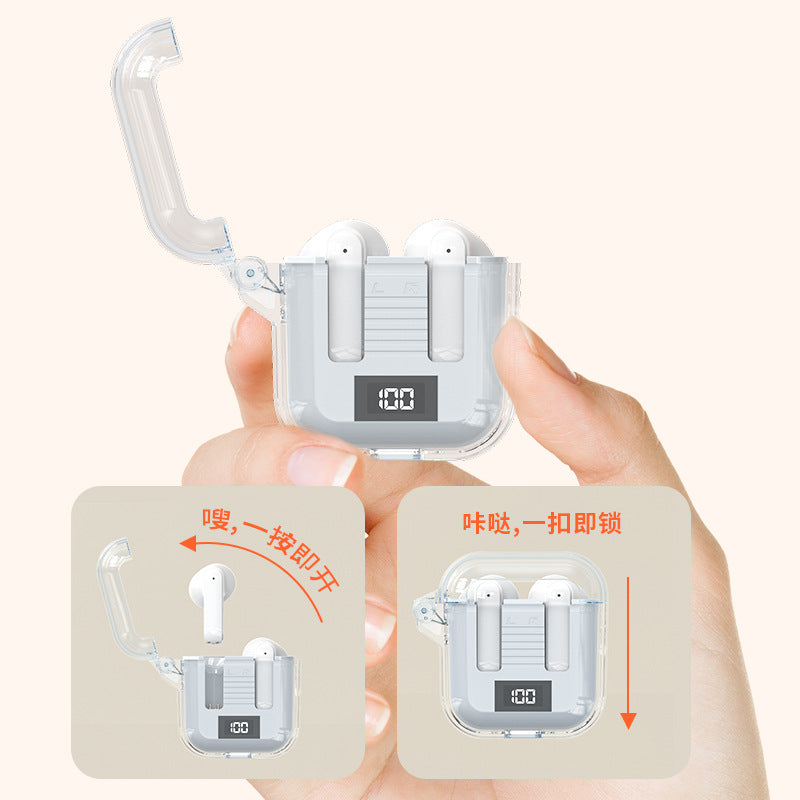 L R

100

嗖,一按即开

L R

100

咔哒,一扣即锁

L R

100