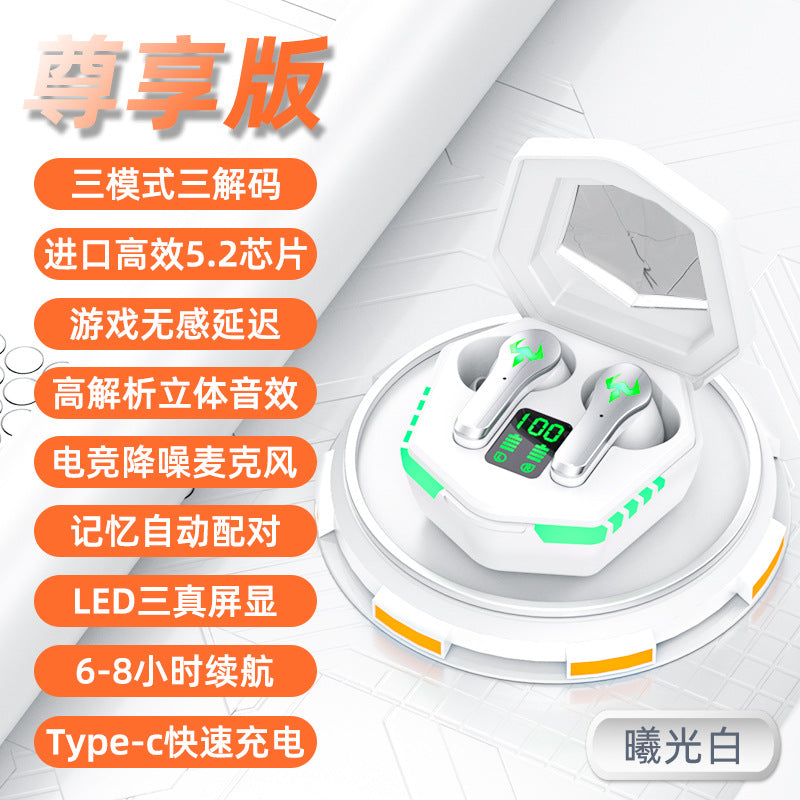 尊享版

三模式三解码

进口高效5.2芯片

游戏无感延迟

高解析立体音效

电竞降噪麦克风

记忆自动配对

LED三真屏显

6-8小时续航

Type-c快速充电

100

曦光白