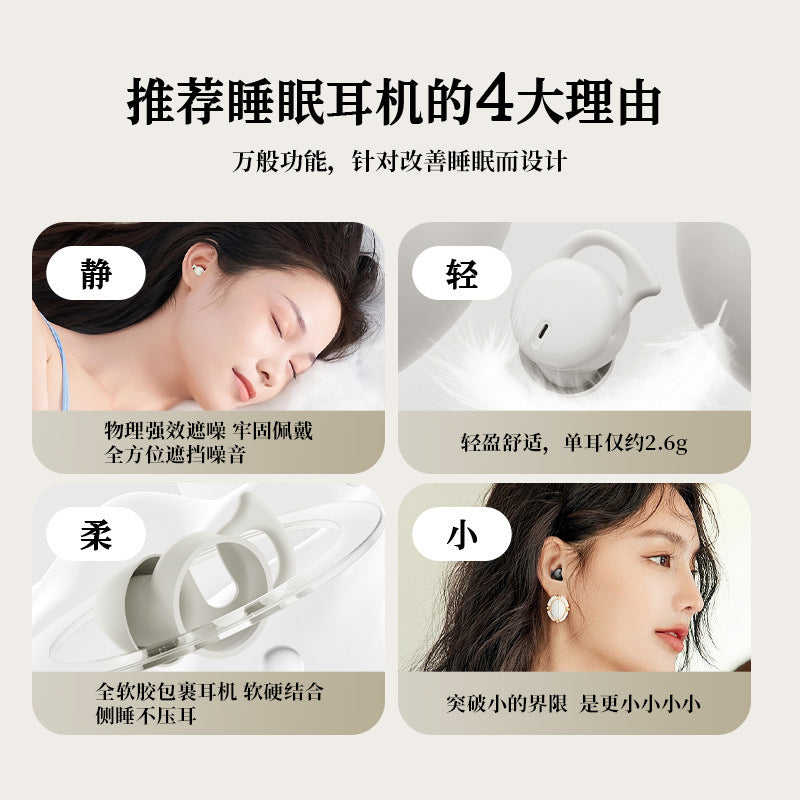 推荐睡眠耳机的4大理由

万般功能，针对改善睡眠而设计

静

物理强效遮噪 牢固佩戴
全方位遮挡噪音

轻

轻盈舒适，单耳仅约2.6g

柔

全软胶包裹耳机 软硬结合
侧睡不压耳

小

突破小的界限 是更小小小小