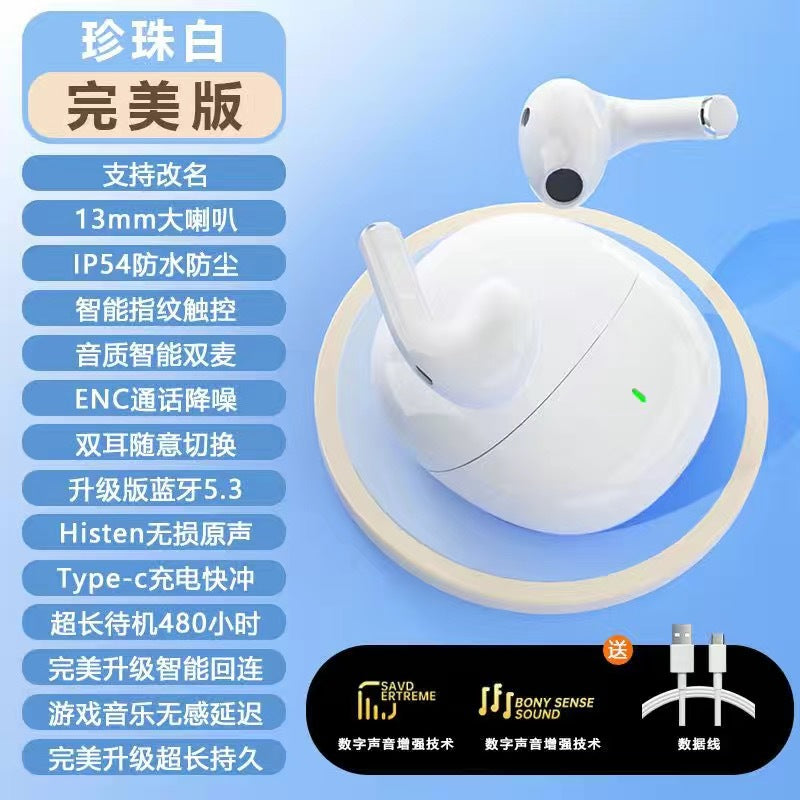 珍珠白

完美版

支持改名

13mm大喇叭

IP54防水防尘

智能指纹触控

音质智能双麦

ENC通话降噪

双耳随意切换

升级版蓝牙5.3

Histen无损原声

Type-c充电快冲

超长待机480小时

完美升级智能回连

游戏音乐无感延迟

完美升级超长持久

SAVD ERTREME
数字声音增强技术

BONY SENSE SOUND
数字声音增强技术

送
数据线