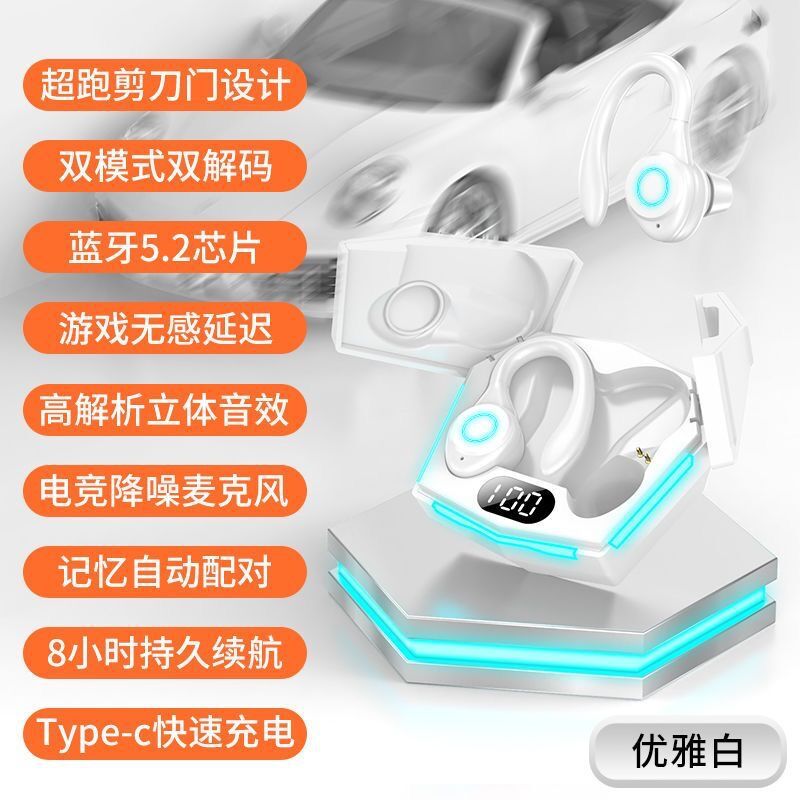 超跑剪刀门设计

双模式双解码

蓝牙5.2芯片

游戏无感延迟

高解析立体音效

电竞降噪麦克风

记忆自动配对

8小时持久续航

Type-c快速充电

100

优雅白