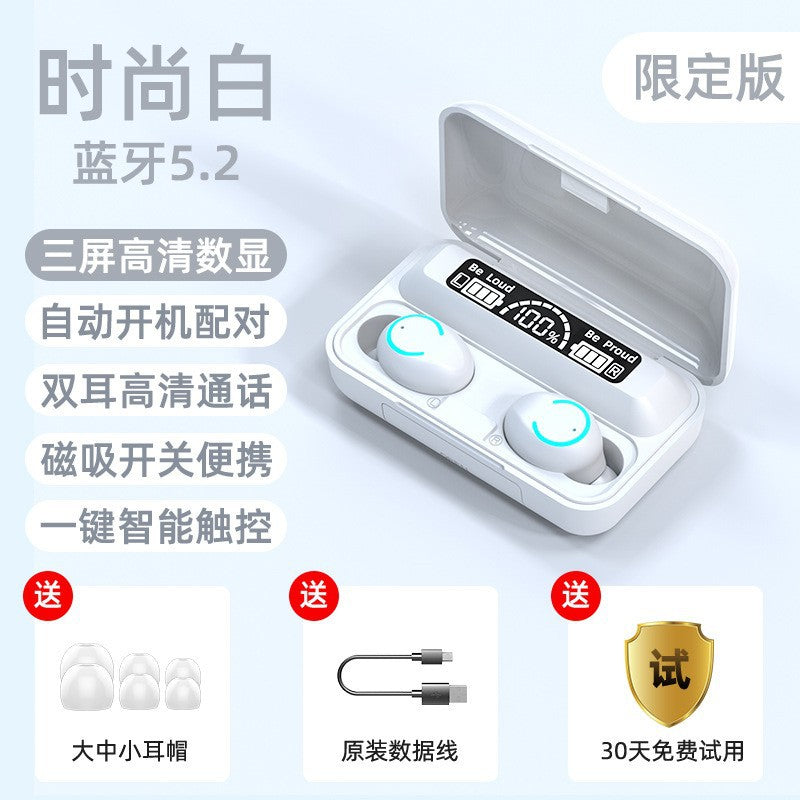 时尚白
蓝牙5.2

限定版

三屏高清数显
自动开机配对
双耳高清通话
磁吸开关便携
一键智能触控

Be Loud
L
100%
Be Proud
R

送
大中小耳帽

送
原装数据线

送
试
30天免费试用