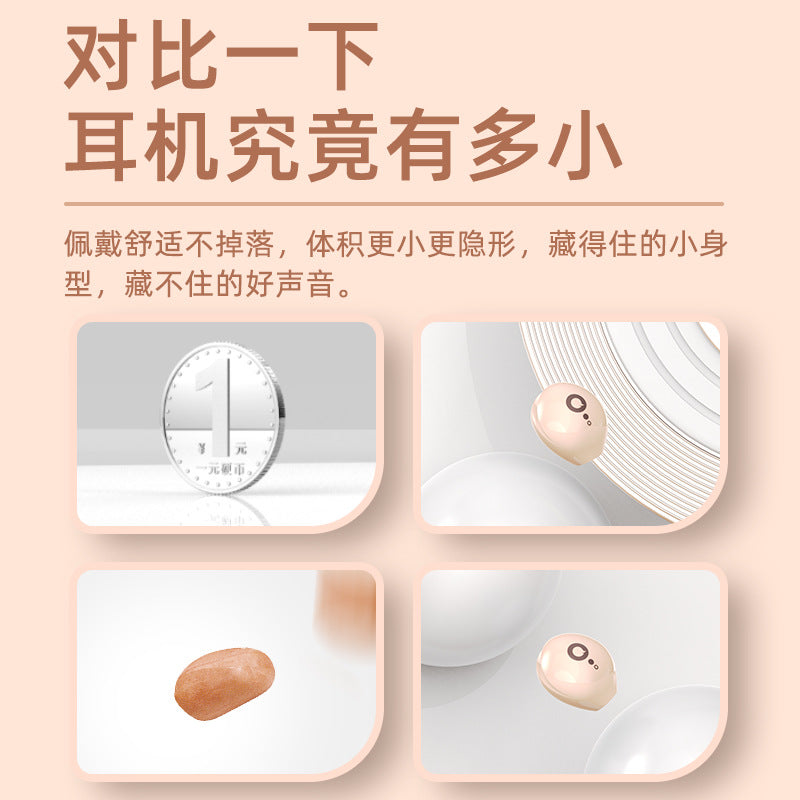 对比一下
耳机究竟有多小

佩戴舒适不掉落，体积更小更隐形，藏得住的小身型，藏不住的好声音。

1
¥ 元
一元硬币