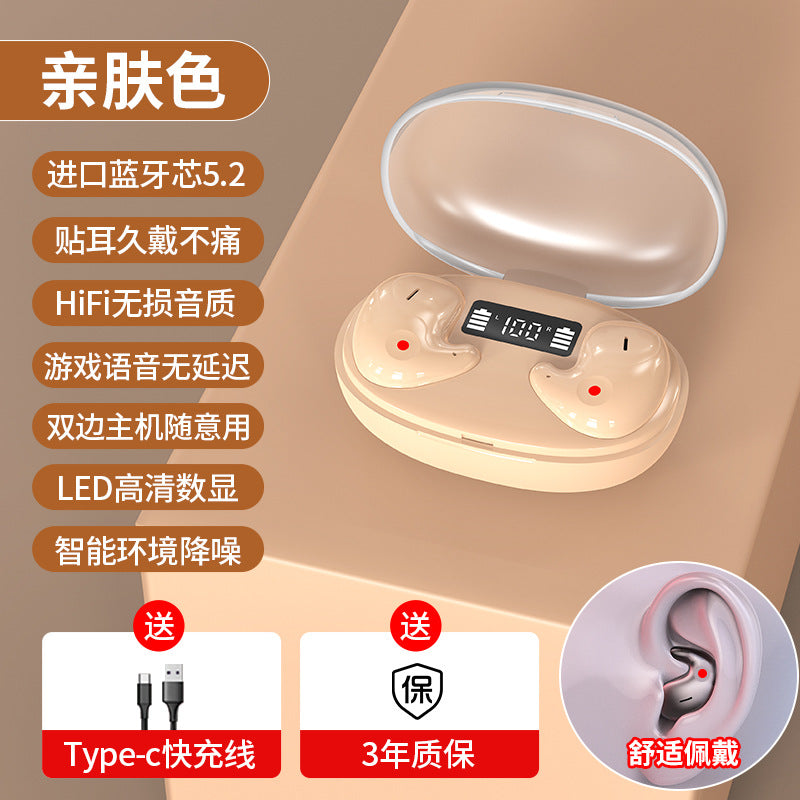 亲肤色

进口蓝牙芯5.2

贴耳久戴不痛

HiFi无损音质

游戏语音无延迟

双边主机随意用

LED高清数显

智能环境降噪

L 100 R

送

Type-c快充线

送

保

3年质保

舒适佩戴