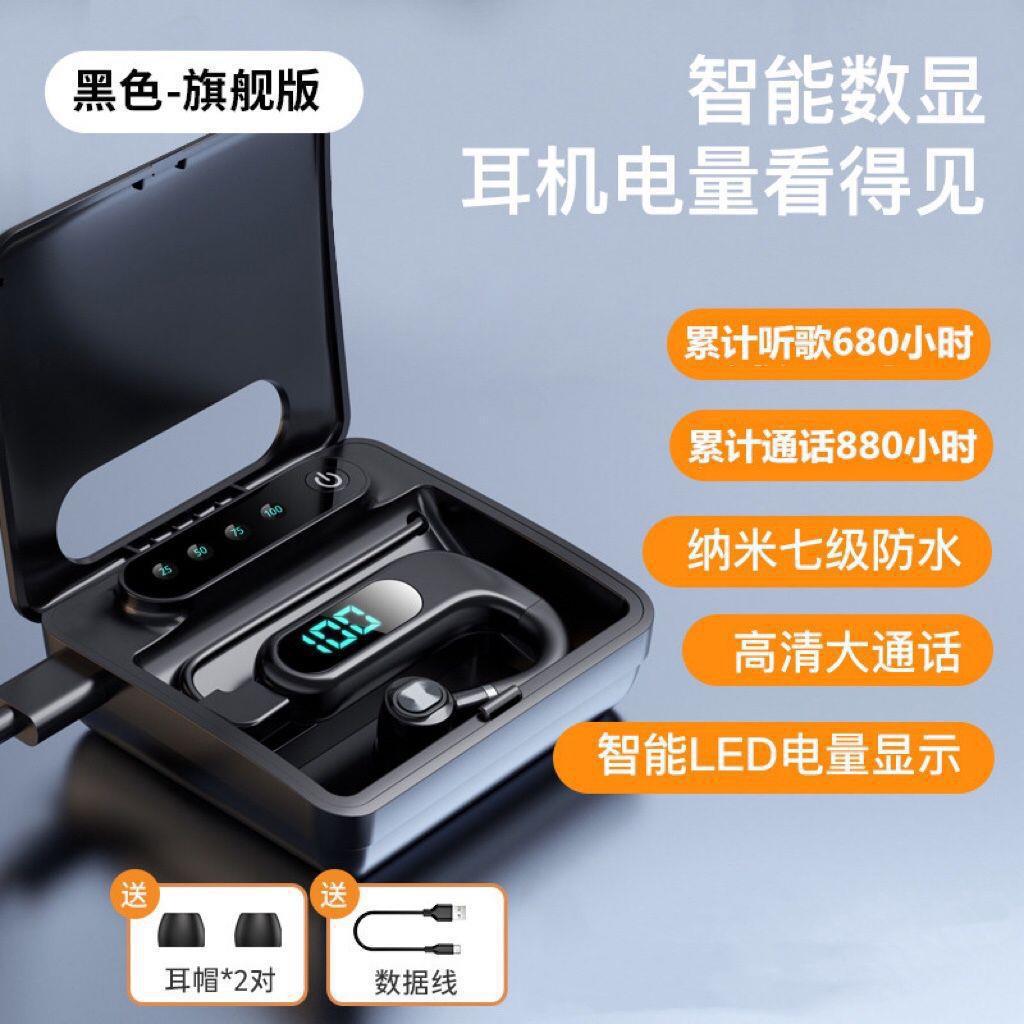 黑色-旗舰版

智能数显
耳机电量看得见

累计听歌680小时

累计通话880小时

纳米七级防水

高清大通话

智能LED电量显示

25 50 75 100

100

送
耳帽*2对

送
数据线