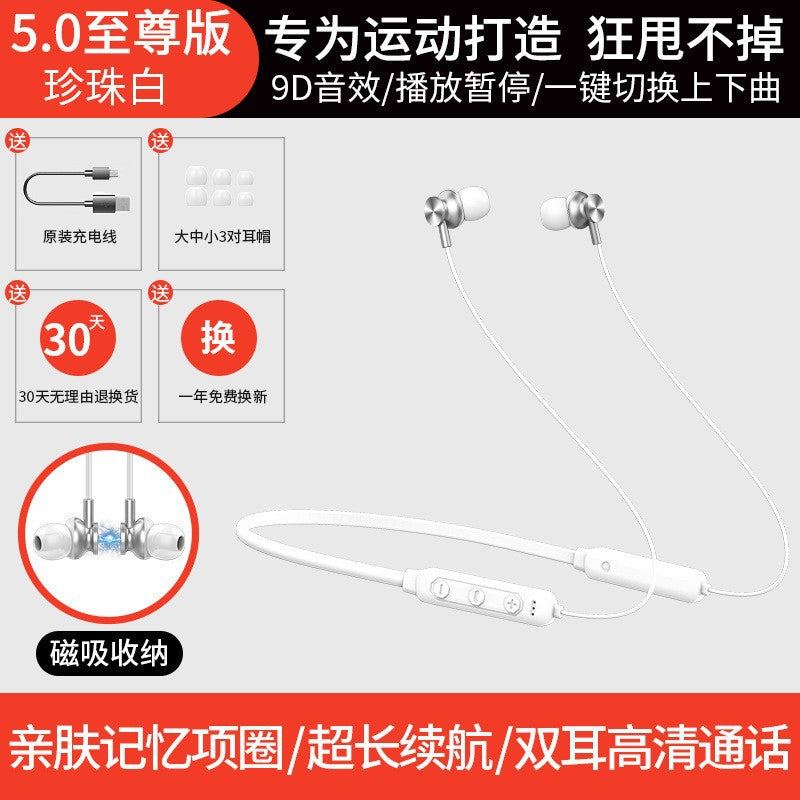 5.0至尊版
珍珠白

专为运动打造 狂甩不掉
9D音效/播放暂停/一键切换上下曲

送
原装充电线

送
大中小3对耳帽

送
30天
30天无理由退换货

送
换
一年免费换新

磁吸收纳

亲肤记忆项圈/超长续航/双耳高清通话