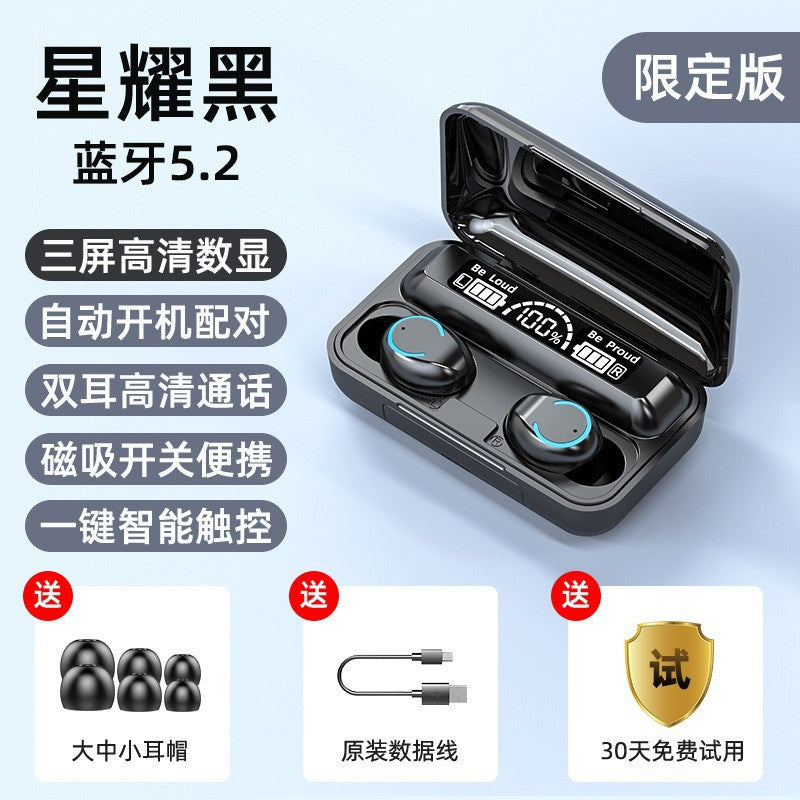 星耀黑
蓝牙5.2

限定版

三屏高清数显
自动开机配对
双耳高清通话
磁吸开关便携
一键智能触控

Be Loud
L
100%
Be Proud
R

送
大中小耳帽

送
原装数据线

送
试
30天免费试用